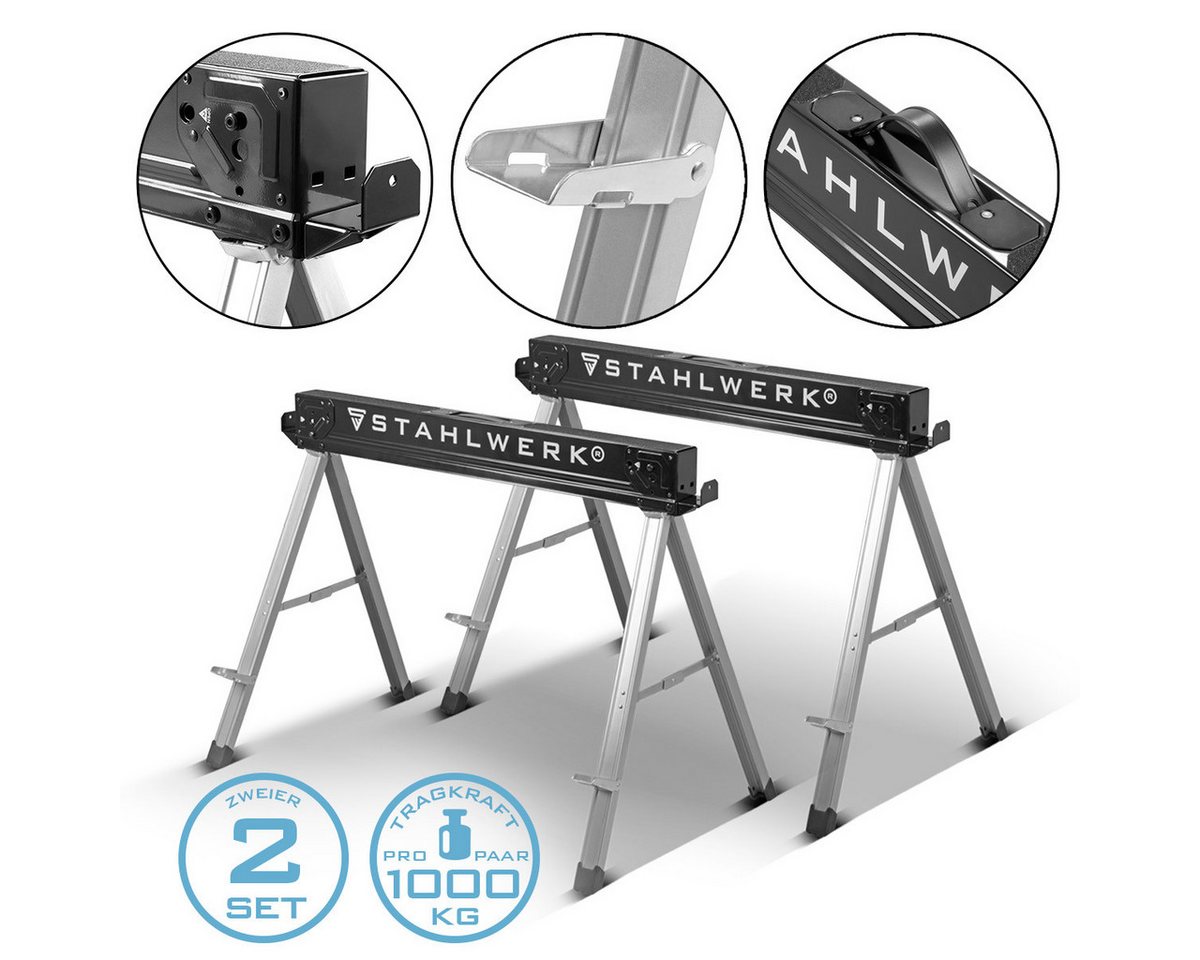 AHLW

STAHLWERK®

STAHLWERK®

ZWEIER
2
SET

TRAGKRAFT
PRO PAAR
1000
KG