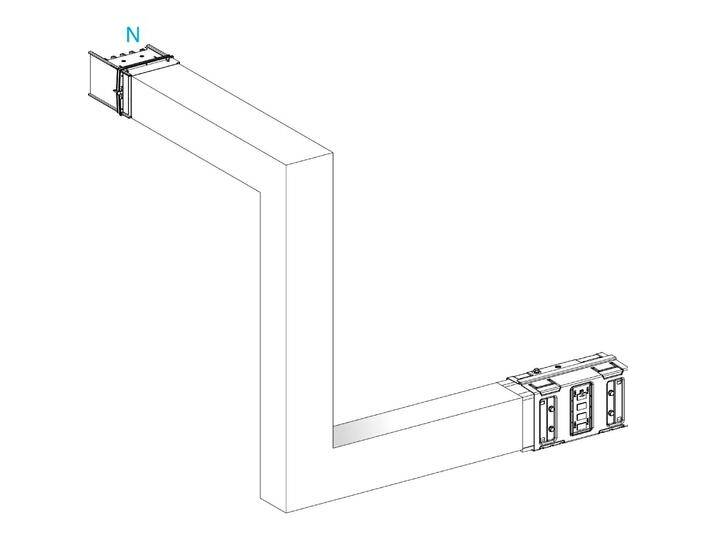 N