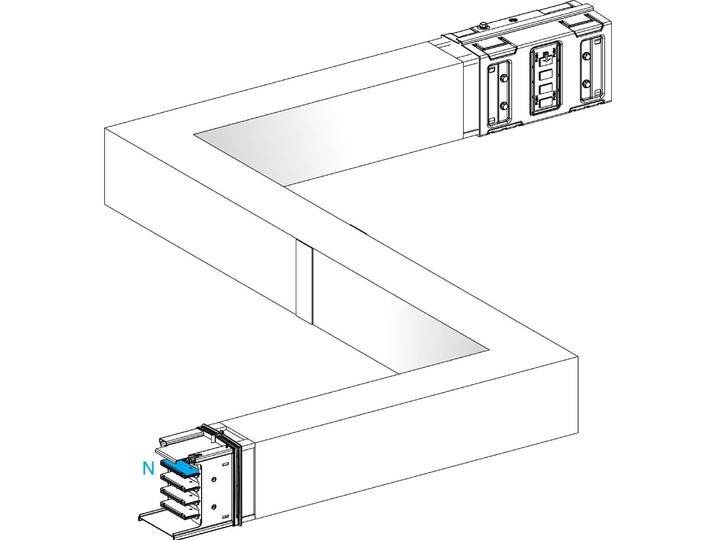 N