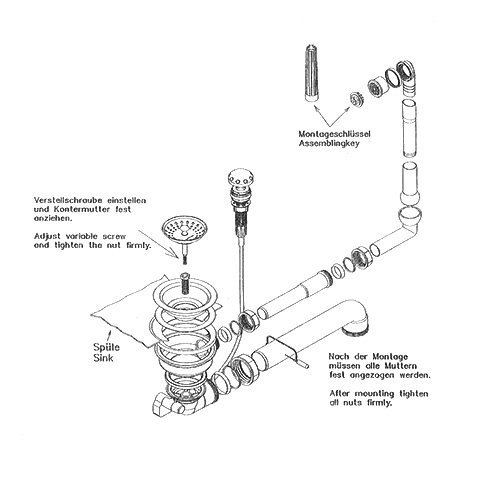 Montageschlüssel
Assemblingkey

Verstellschraube einstellen und Kontermutter fest anziehen.

Adjust variable screw and tighten the nut firmly.

Spüle
Sink

Nach der Montage müssen alle Muttern fest angezogen werden.

After mounting tighten all nuts firmly.