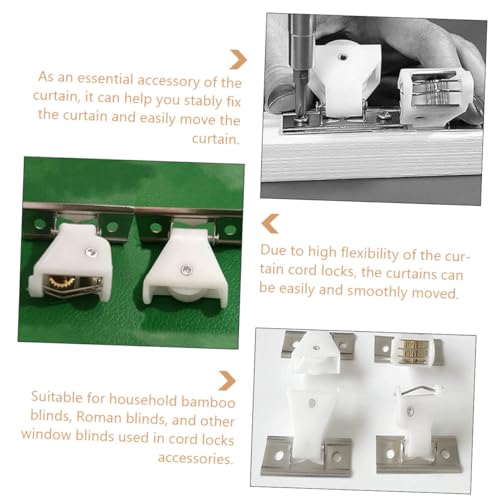 As an essential accessory of the curtain, it can help you stably fix the curtain and easily move the curtain.

Due to high flexibility of the curtain cord locks, the curtains can be easily and smoothly moved.

Suitable for household bamboo blinds, Roman blinds, and other window blinds used in cord locks accessories.