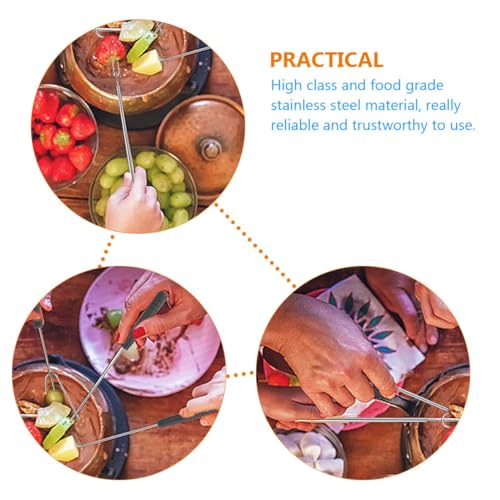 PRACTICAL
High class and food grade stainless steel material, really reliable and trustworthy to use.