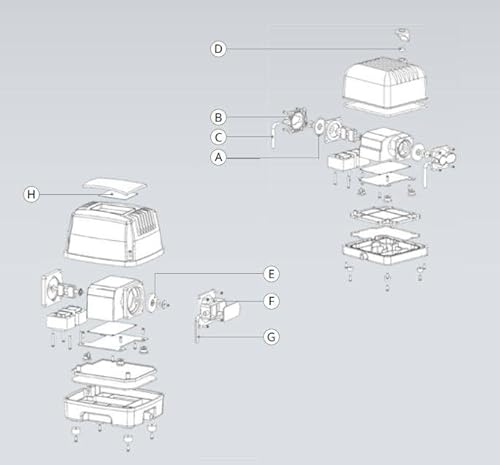 D
B
C
A
H
E
F
G