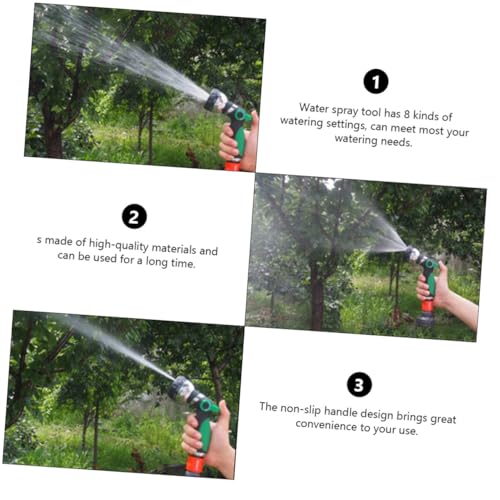 1

Water spray tool has 8 kinds of watering settings, can meet most your watering needs.

2

s made of high-quality materials and can be used for a long time.

3

The non-slip handle design brings great convenience to your use.