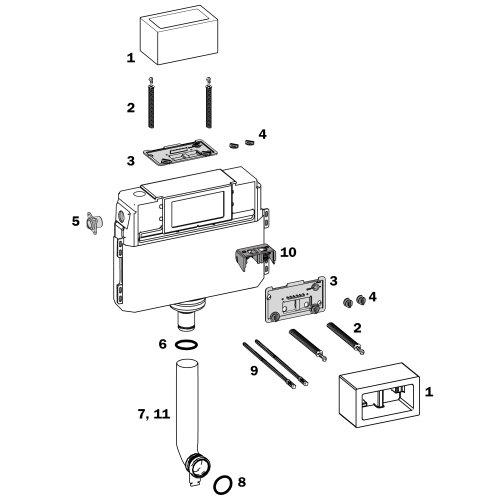 1
2
4
3
5
10
3
4
2
6
9
1
7, 11
8