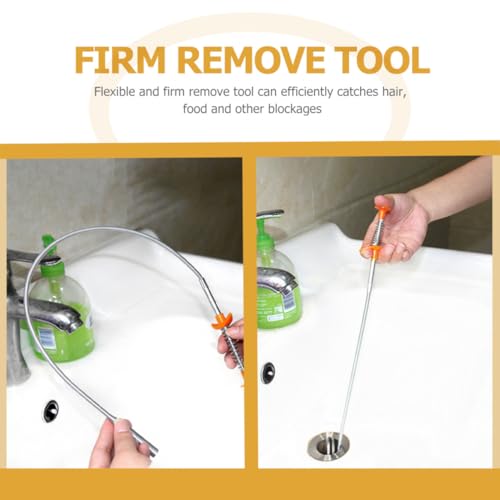 FIRM REMOVE TOOL

Flexible and firm remove tool can efficiently catches hair, food and other blockages