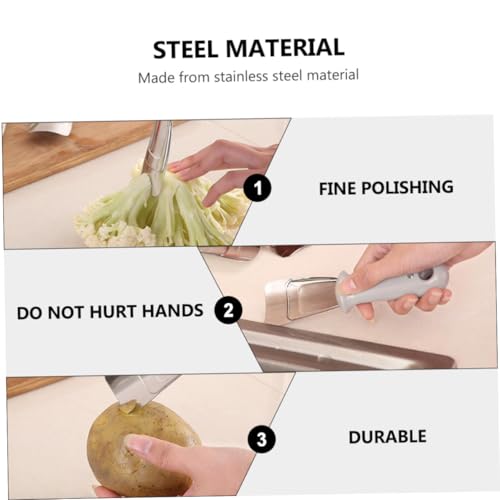 STEEL MATERIAL

Made from stainless steel material

1 FINE POLISHING

DO NOT HURT HANDS 2

3 DURABLE