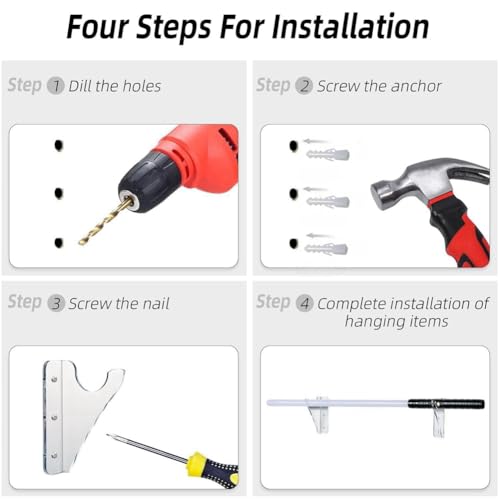 Four Steps For Installation

Step 1 Dill the holes

Step 2 Screw the anchor

Step 3 Screw the nail

Step 4 Complete installation of hanging items