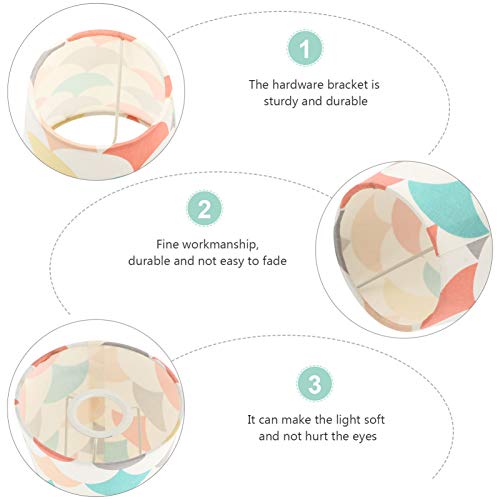 1

The hardware bracket is sturdy and durable

2

Fine workmanship, durable and not easy to fade

3

It can make the light soft and not hurt the eyes