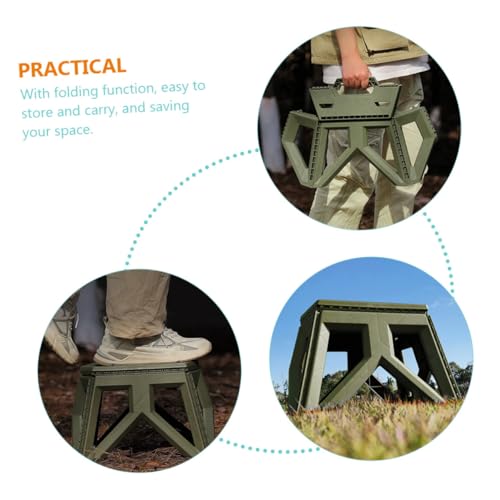 PRACTICAL
With folding function, easy to store and carry, and saving your space.