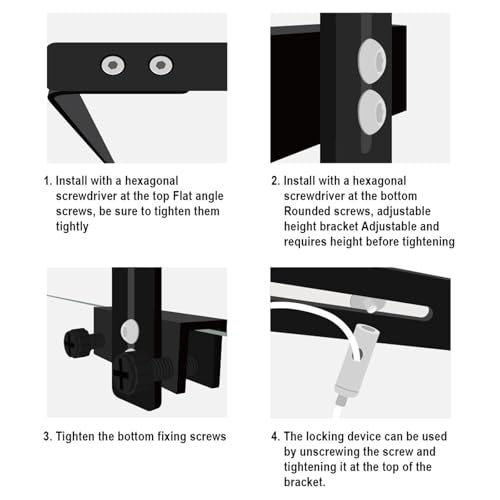 1. Install with a hexagonal screwdriver at the top Flat angle screws, be sure to tighten them tightly

2. Install with a hexagonal screwdriver at the bottom Rounded screws, adjustable height bracket Adjustable and requires height before tightening

3. Tighten the bottom fixing screws

4. The locking device can be used by unscrewing the screw and tightening it at the top of the bracket.