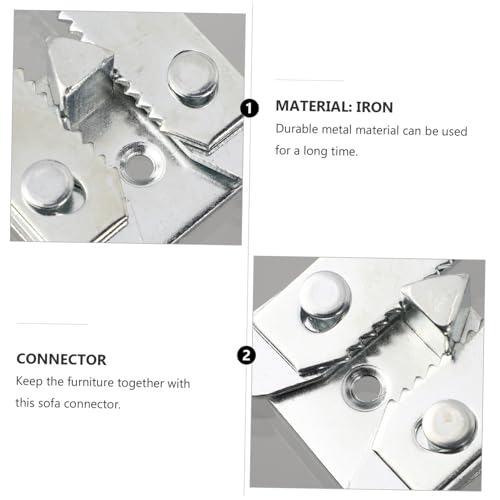 1 MATERIAL: IRON
Durable metal material can be used for a long time.

CONNECTOR
Keep the furniture together with this sofa connector.

2