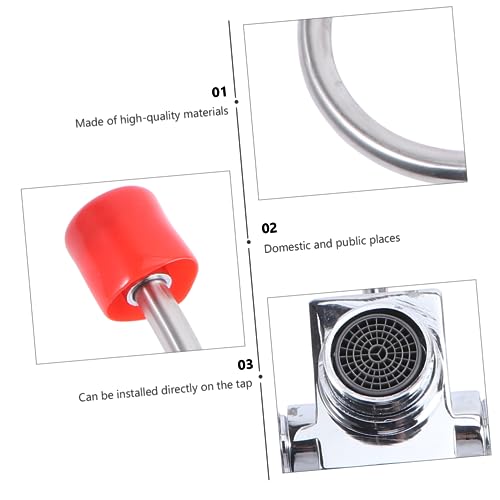 01
Made of high-quality materials

02
Domestic and public places

03
Can be installed directly on the tap