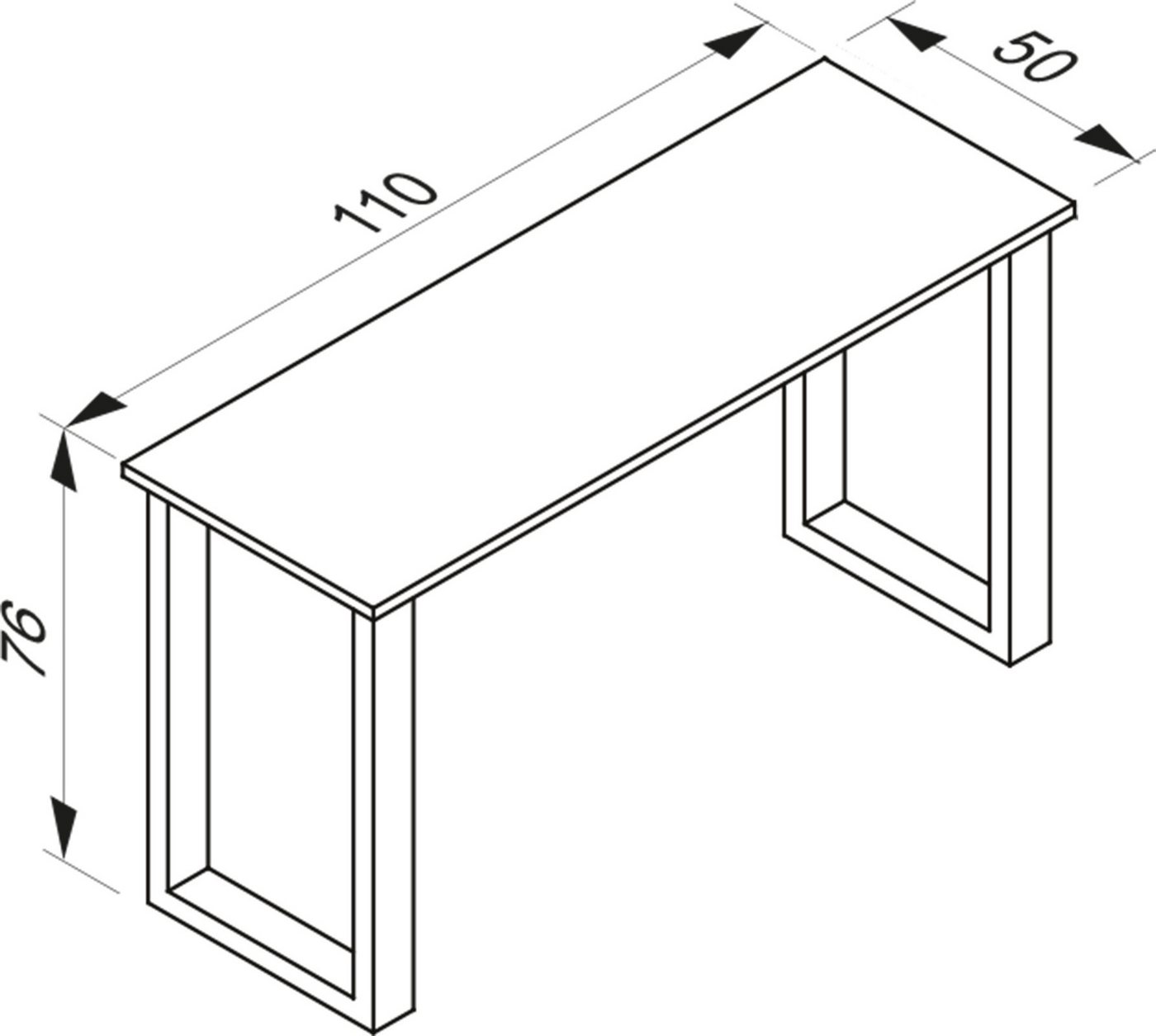 110

50

76