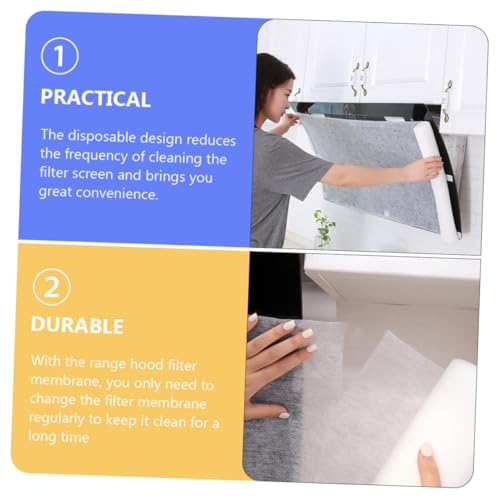 1

PRACTICAL

The disposable design reduces the frequency of cleaning the filter screen and brings you great convenience.

2

DURABLE

With the range hood filter membrane, you only need to change the filter membrane regularly to keep it clean for a long time