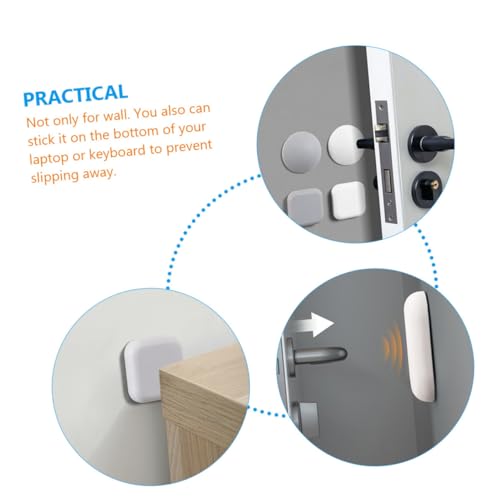 PRACTICAL

Not only for wall. You also can stick it on the bottom of your laptop or keyboard to prevent slipping away.