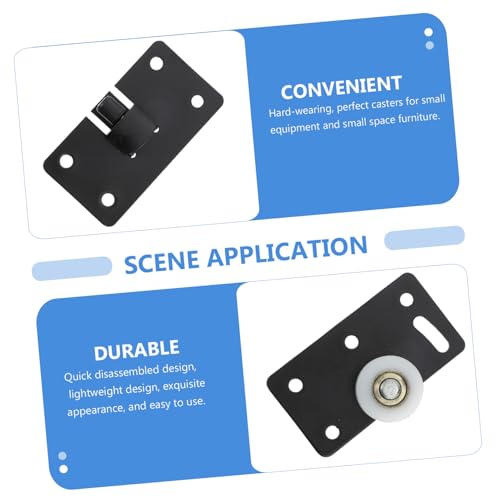 CONVENIENT

Hard-wearing, perfect casters for small equipment and small space furniture.

SCENE APPLICATION

DURABLE

Quick disassembled design, lightweight design, exquisite appearance, and easy to use.