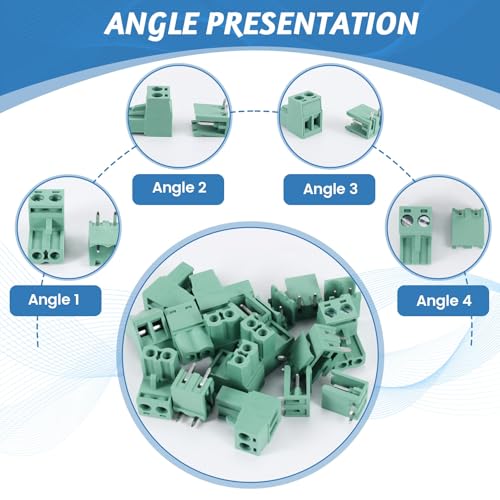 ANGLE PRESENTATION

Angle 2

Angle 3

Angle 1

Angle 4