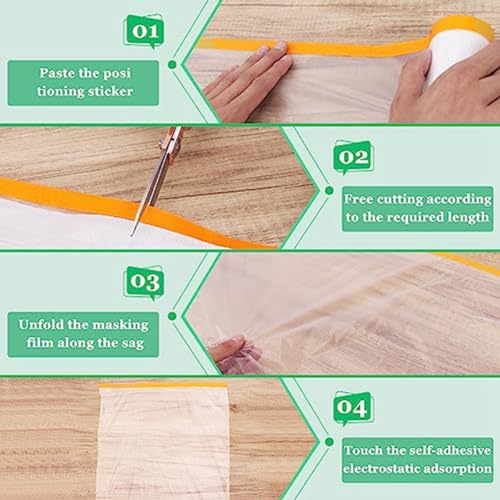 01

Paste the posi tioning sticker

02

Free cutting according to the required length

03

Unfold the masking film along the sag

04

Touch the self-adhesive electrostatic adsorption