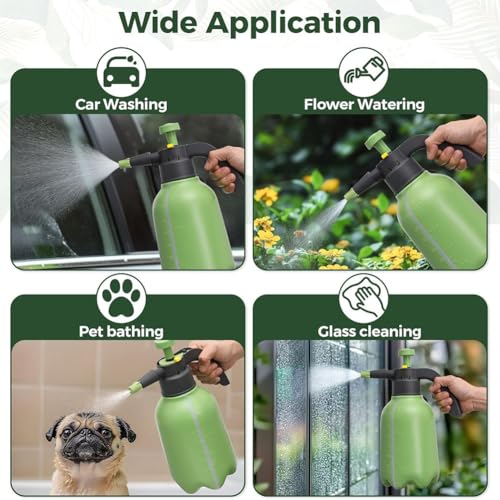 Wide Application

Car Washing

Flower Watering

Pet bathing

Glass cleaning