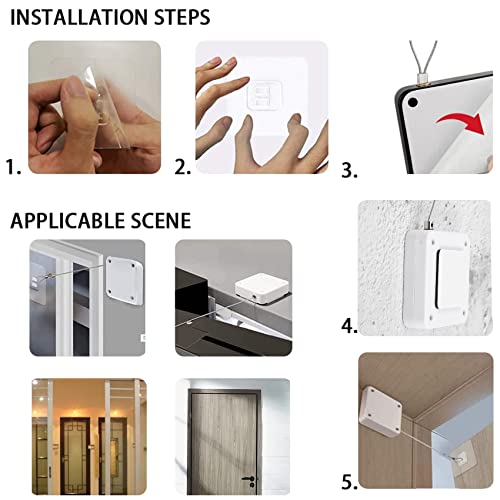 INSTALLATION STEPS

1.

2.

3.

APPLICABLE SCENE

4.

5.