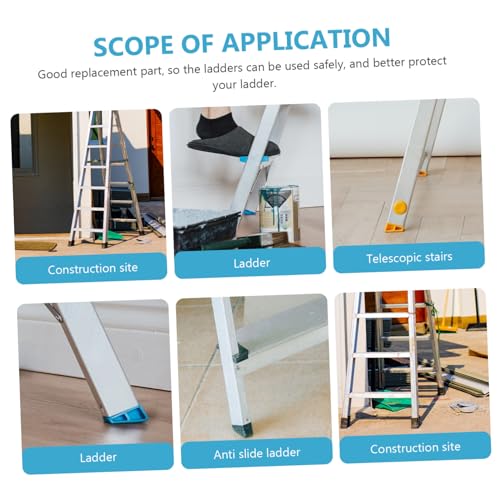 SCOPE OF APPLICATION

Good replacement part, so the ladders can be used safely, and better protect your ladder.

Construction site

Ladder

Telescopic stairs

Ladder

Anti slide ladder

Construction site