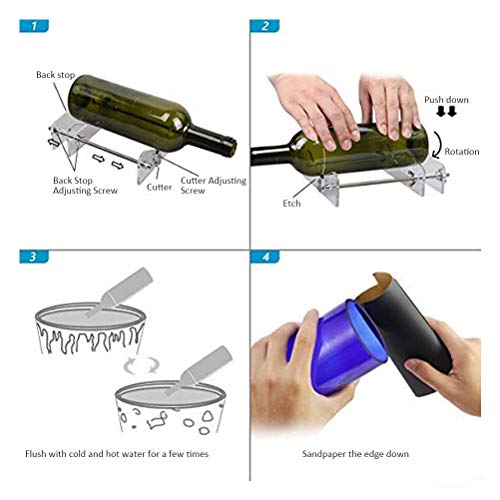 1

Back stop

Back Stop Adjusting Screw

Cutter

Cutter Adjusting Screw

2

Push down

Rotation

Etch

3

Flush with cold and hot water for a few times

4

Sandpaper the edge down