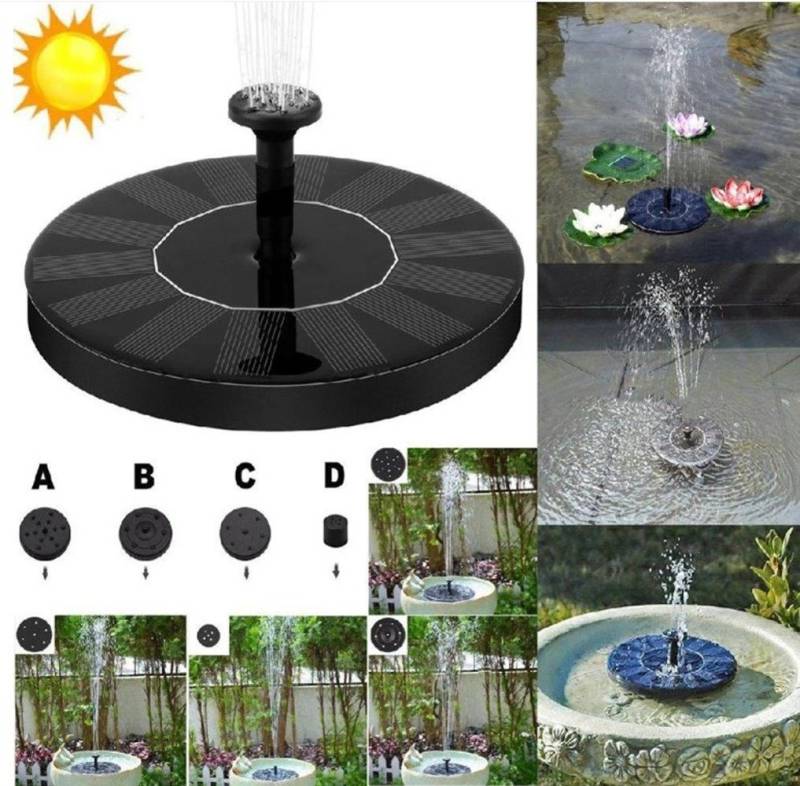 A B C D