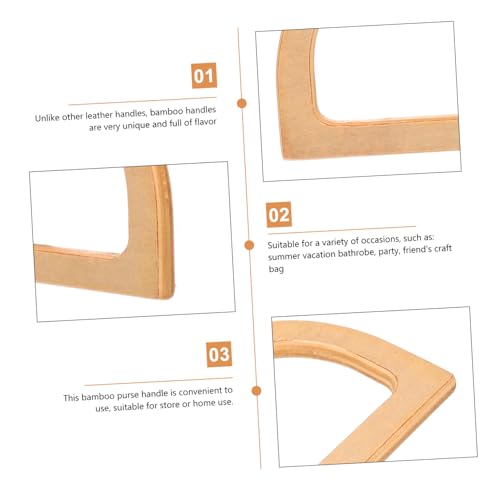 01

Unlike other leather handles, bamboo handles are very unique and full of flavor

02

Suitable for a variety of occasions, such as: summer vacation bathrobe, party, friend's craft bag

03

This bamboo purse handle is convenient to use, suitable for store or home use.