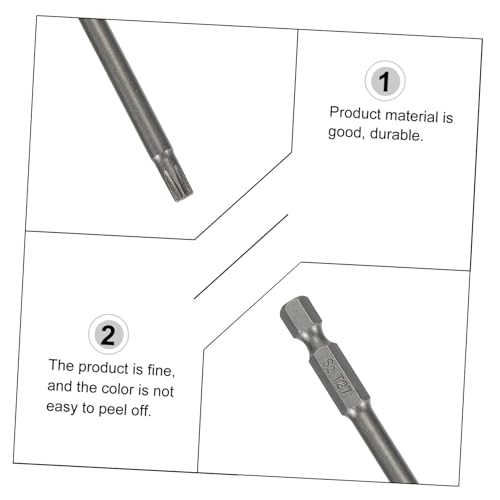 1

Product material is good, durable.

2

The product is fine, and the color is not easy to peel off.

S2 T27