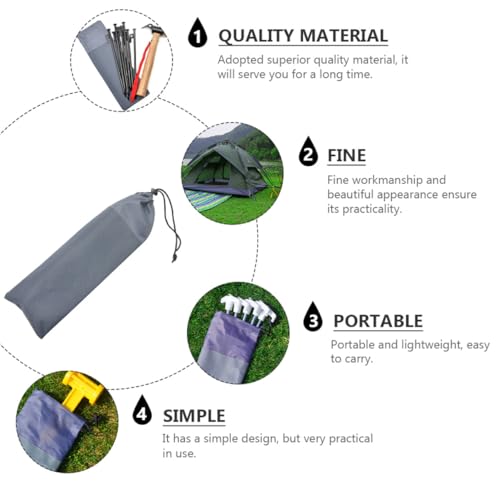 1 QUALITY MATERIAL

Adopted superior quality material, it will serve you for a long time.

2 FINE

Fine workmanship and beautiful appearance ensure its practicality.

3 PORTABLE

Portable and lightweight, easy to carry.

4 SIMPLE

It has a simple design, but very practical in use.