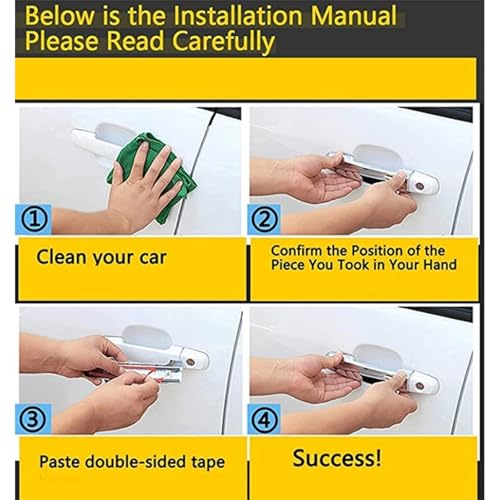 Below is the Installation Manual
Please Read Carefully

①

Clean your car

②

Confirm the Position of the Piece You Took in Your Hand

③

Paste double-sided tape

④

Success!