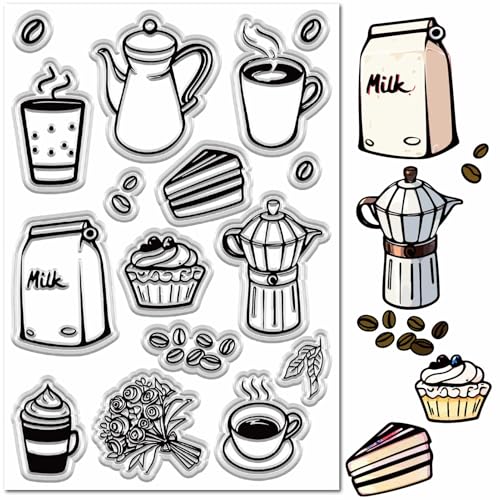 Milk

Milk